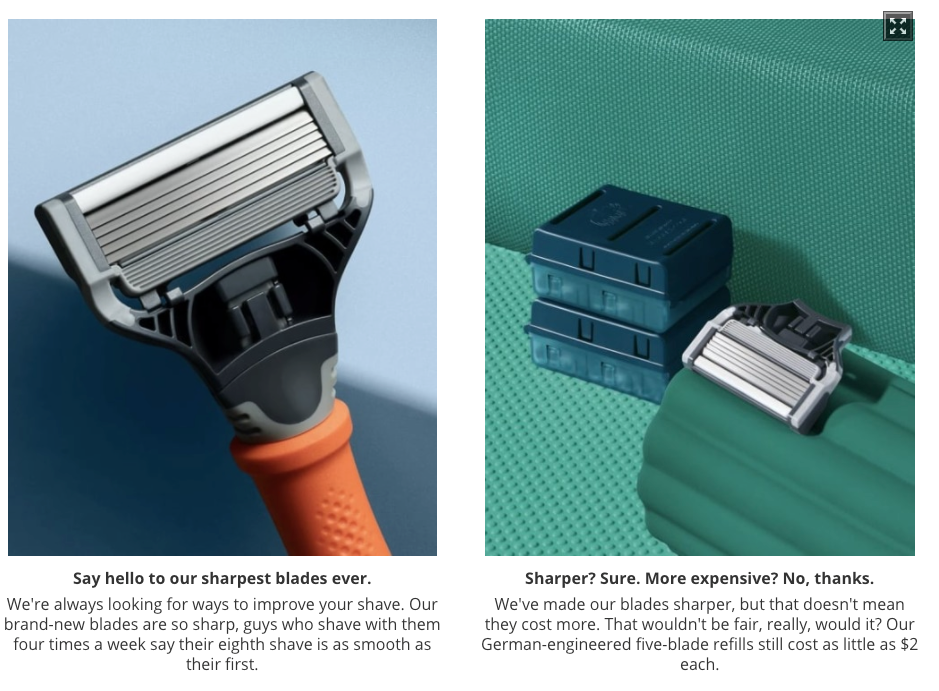 Say hello to our sharpest blades ever.

We're always looking for ways to improve your shave. Our brand-new blades are so sharp, guys who shave with them four times a week say their eighth shave is as smooth as their first.

Sharper? Sure. More expensive? No, thanks.

We've made our blades sharper, but that doesn't mean they cost more. That wouldn't be fair, really, would it? Our German-engineered five-blade refills still cost as little as $2 each.